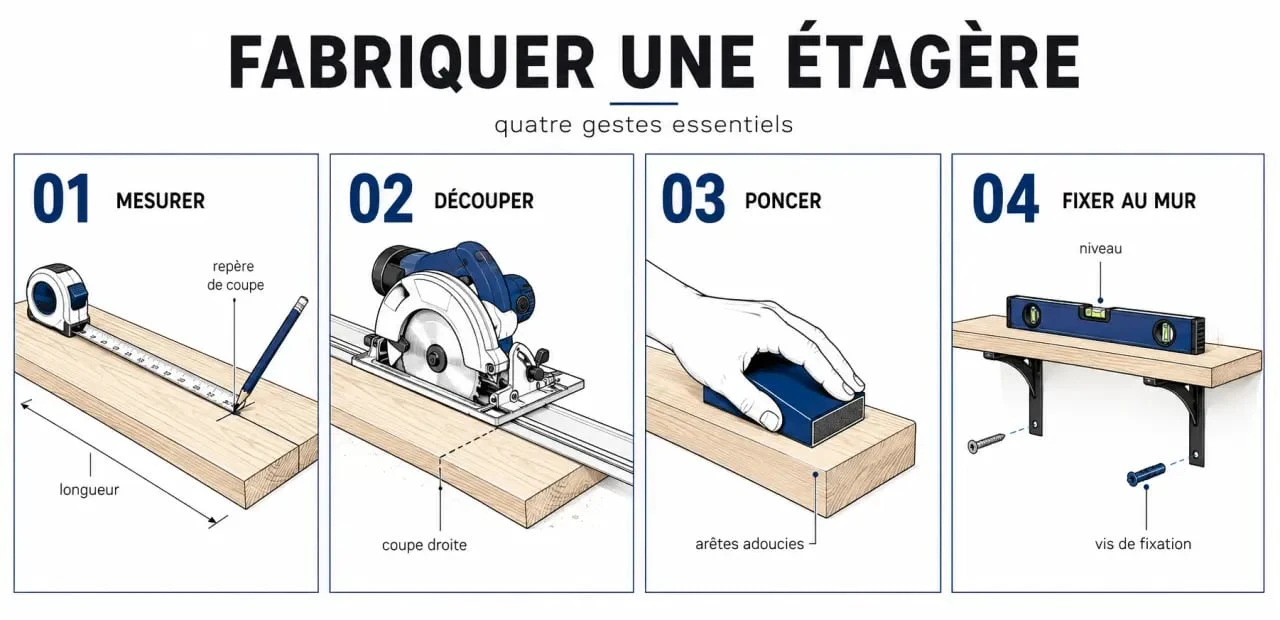 FABRIQUER UNE ÉTAGÈRE

quatre gestes essentiels

01 MESURER

repère de coupe

longueur

02 DÉCOUPER

coupe droite

03 PONCER

arêtes adoucies

04 FIXER AU MUR

niveau

vis de fixation